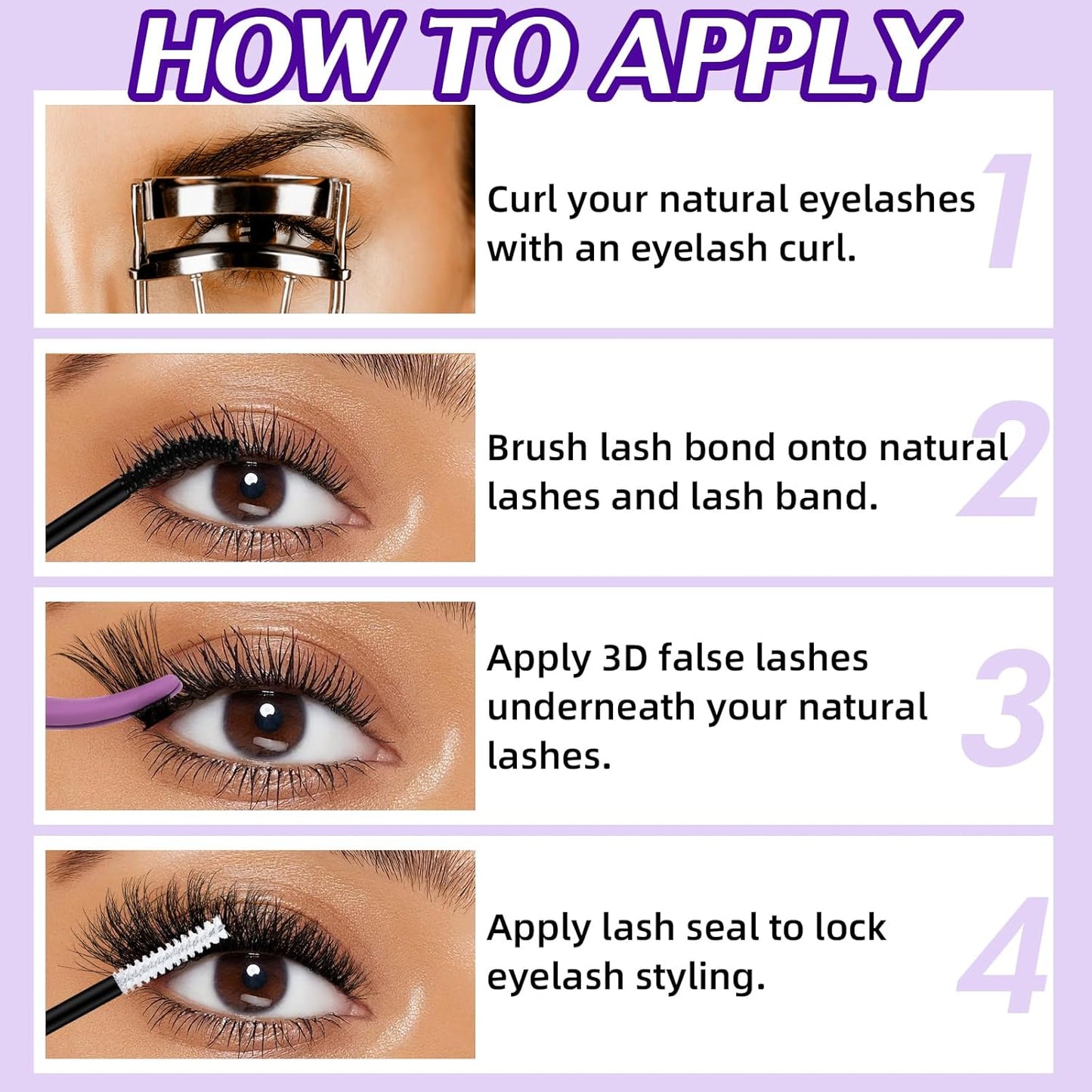 HOW TO APPLY

Curl your natural eyelashes with an eyelash curl.

1

Brush lash bond onto natural lashes and lash band.

2

Apply 3D false lashes underneath your natural lashes.

3

Apply lash seal to lock eyelash styling.

4