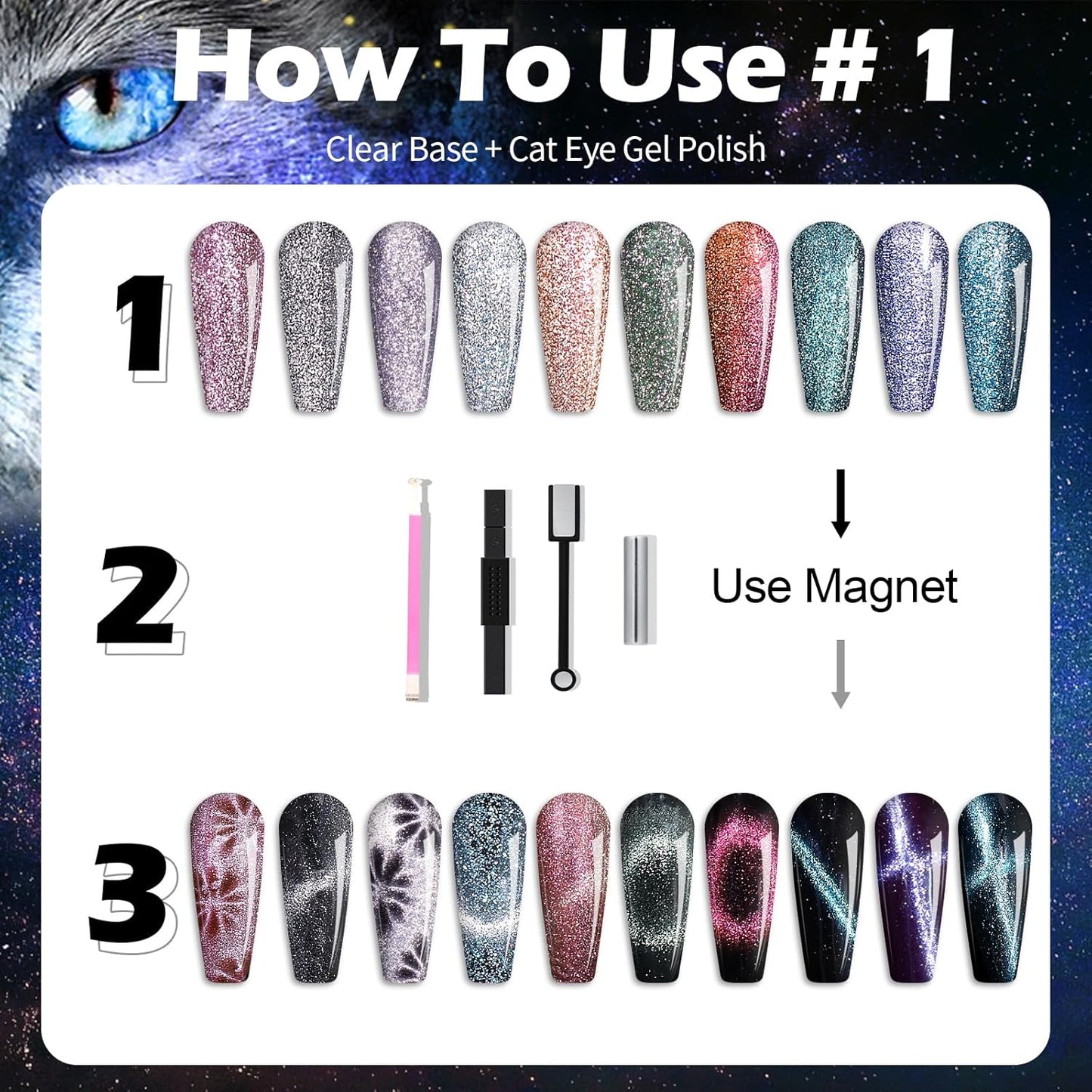 How To Use # 1

Clear Base + Cat Eye Gel Polish

1

2

Use Magnet

3