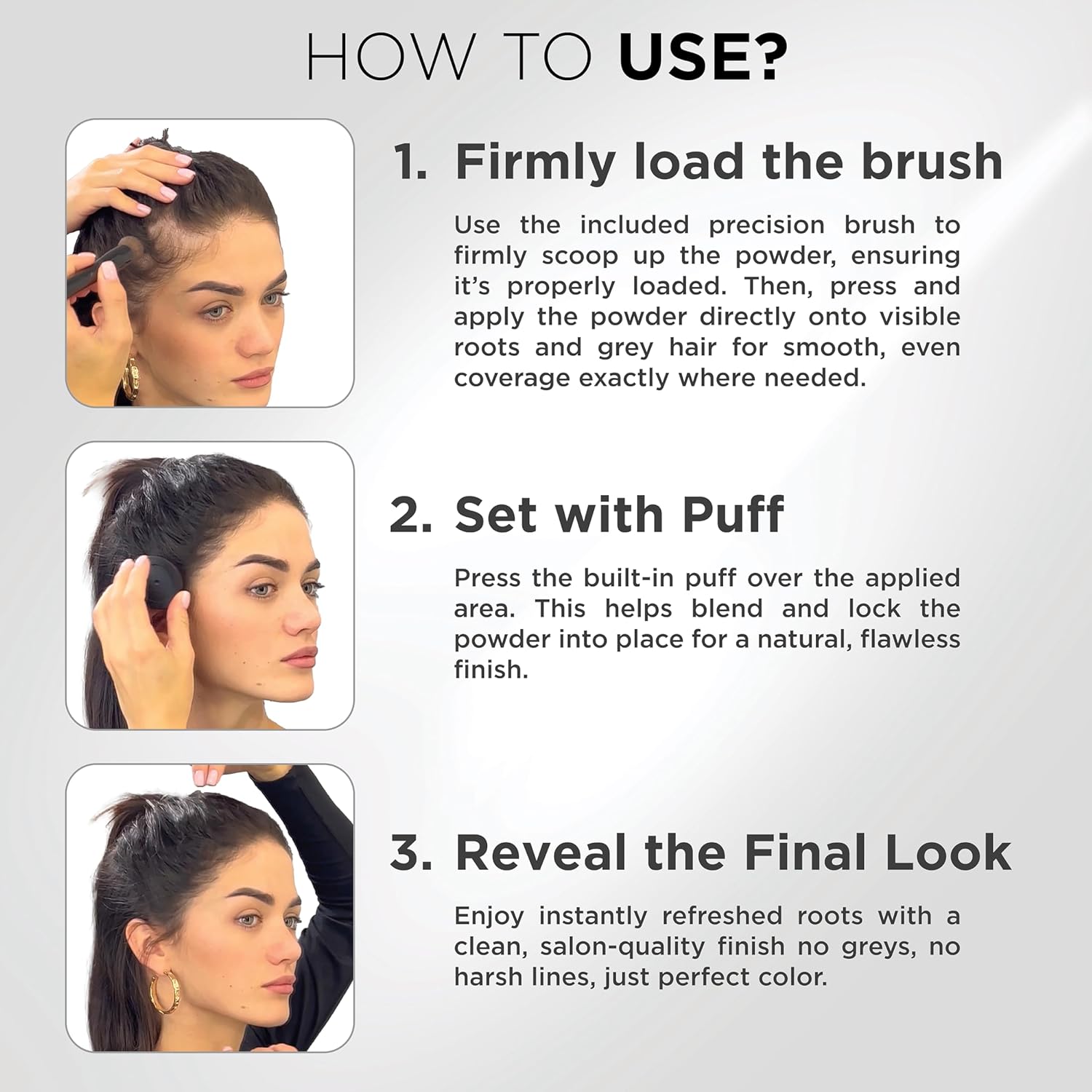 HOW TO USE?

1. Firmly load the brush

Use the included precision brush to firmly scoop up the powder, ensuring it's properly loaded. Then, press and apply the powder directly onto visible roots and grey hair for smooth, even coverage exactly where needed.

2. Set with Puff

Press the built-in puff over the applied area. This helps blend and lock the powder into place for a natural, flawless finish.

3. Reveal the Final Look

Enjoy instantly refreshed roots with a clean, salon-quality finish no greys, no harsh lines, just perfect color.