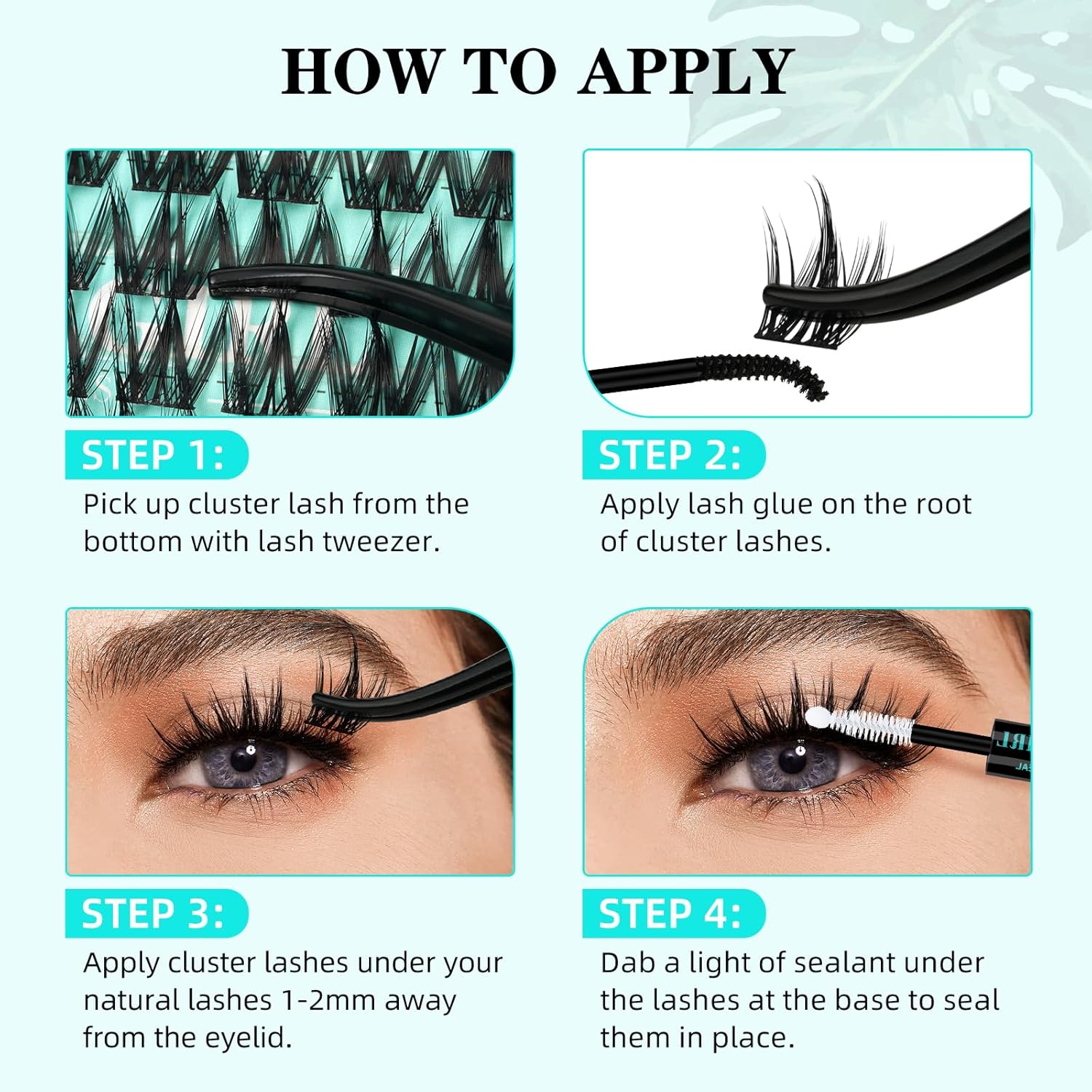 HOW TO APPLY

STEP 1:

Pick up cluster lash from the bottom with lash tweezer.

STEP 2:

Apply lash glue on the root of cluster lashes.

STEP 3:

Apply cluster lashes under your natural lashes 1-2mm away from the eyelid.

STEP 4:

Dab a light of sealant under the lashes at the base to seal them in place.